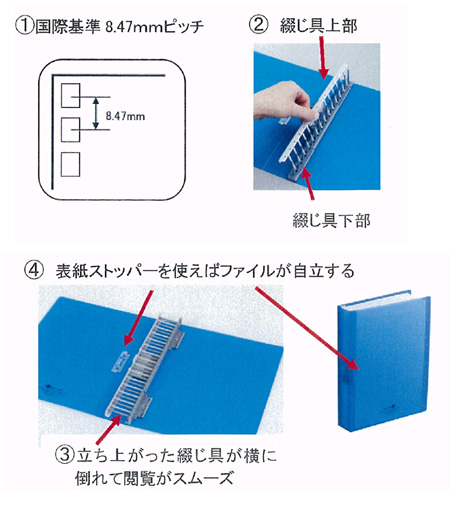 ①国際基準 8.47mmピッチ

8.47mm

② 綴じ具上部

綴じ具下部

④ 表紙ストッパーを使えばファイルが自立する

③立ち上がった綴じ具が横に倒れて閲覧がスムーズ